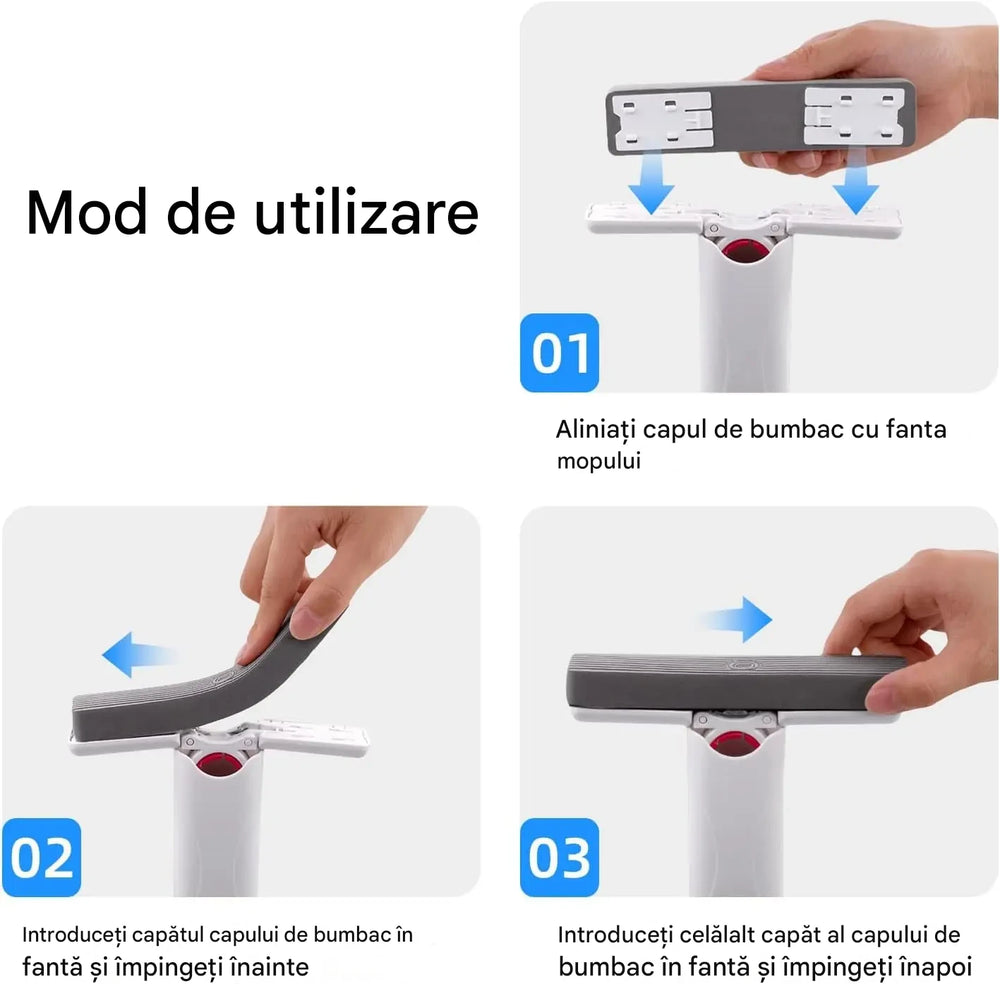 Mod de utilizare

01

Aliniați capul de bumbac cu fanta mopului

02

Introduceți capătul capului de bumbac în fantă și împingeți înainte

03

Introduceți celălalt capăt al capului de bumbac în fantă și împingeți înapoi