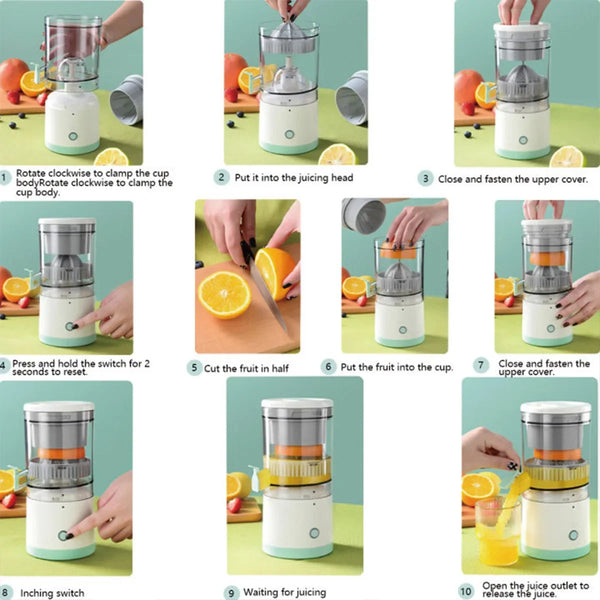 1 Rotate clockwise to clamp the cup bodyRotate clockwise to clamp the cup body.

2 Put it into the juicing head

3 Close and fasten the upper cover.

4 Press and hold the switch for 2 seconds to reset.

5 Cut the fruit in half

6 Put the fruit into the cup.

7 Close and fasten the upper cover.

8 Inching switch

9 Waiting for juicing

10 Open the juice outlet to release the juice.