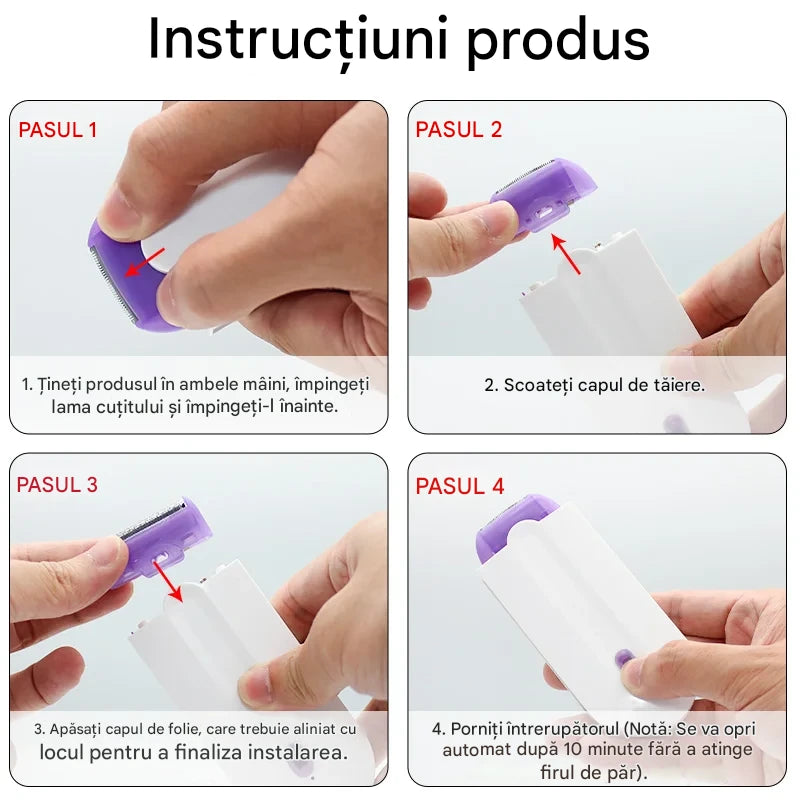 Instrucțiuni produs

PASUL 1

1. Țineți produsul în ambele mâini, împingeți lama cuțitului și împingeți-l înainte.

PASUL 2

2. Scoateți capul de tăiere.

PASUL 3

3. Apăsați capul de folie, care trebuie aliniat cu locul pentru a finaliza instalarea.

PASUL 4

4. Porniți întrerupătorul (Notă: Se va opri automat după 10 minute fără a atinge firul de păr).