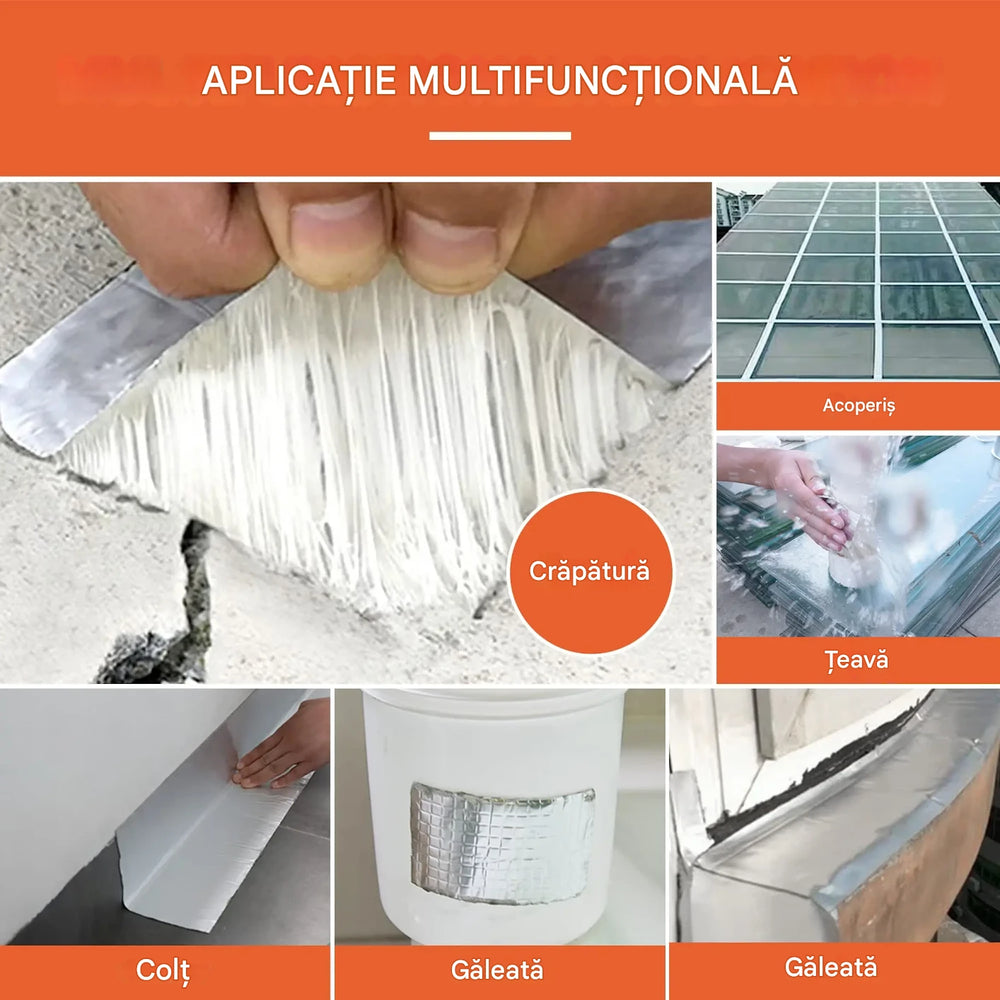 APLICAȚIE MULTIFUNCȚIONALĂ

Crăpătură

Acoperiș

Țeavă

Colț

Găleată

Găleată